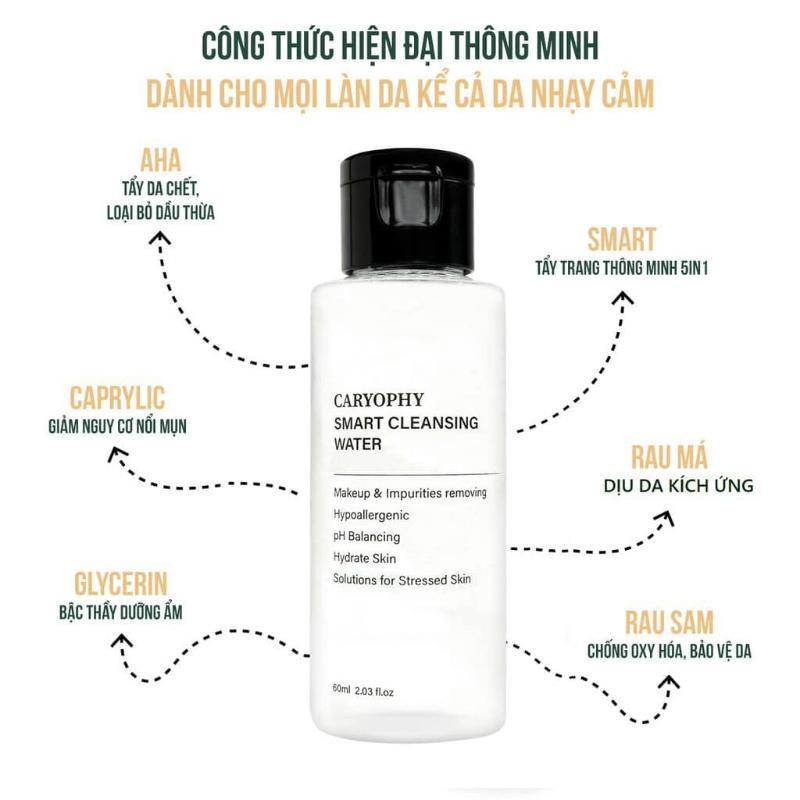 CÔNG THỨC HIỆN ĐẠI THÔNG MINH
DÀNH CHO MỌI LÀN DA KỂ CẢ DA NHẠY CẢM

AHA
TẨY DA CHẾT,
LOẠI BỎ DẦU THỪA

CAPRYLIC
GIẢM NGUY CƠ NỔI MỤN

GLYCERIN
BẬC THẦY DƯỠNG ẨM

CARYOPHY
SMART CLEANSING WATER

Makeup & Impurities removing
Hypoallergenic
pH Balancing
Hydrate Skin
Solutions for Stressed Skin

60ml 2.03 fl.oz

SMART
TẨY TRANG THÔNG MINH 5IN1

RAU MÁ
DỊU DA KÍCH ỨNG

RAU SAM
CHỐNG OXY HÓA, BẢO VỆ DA